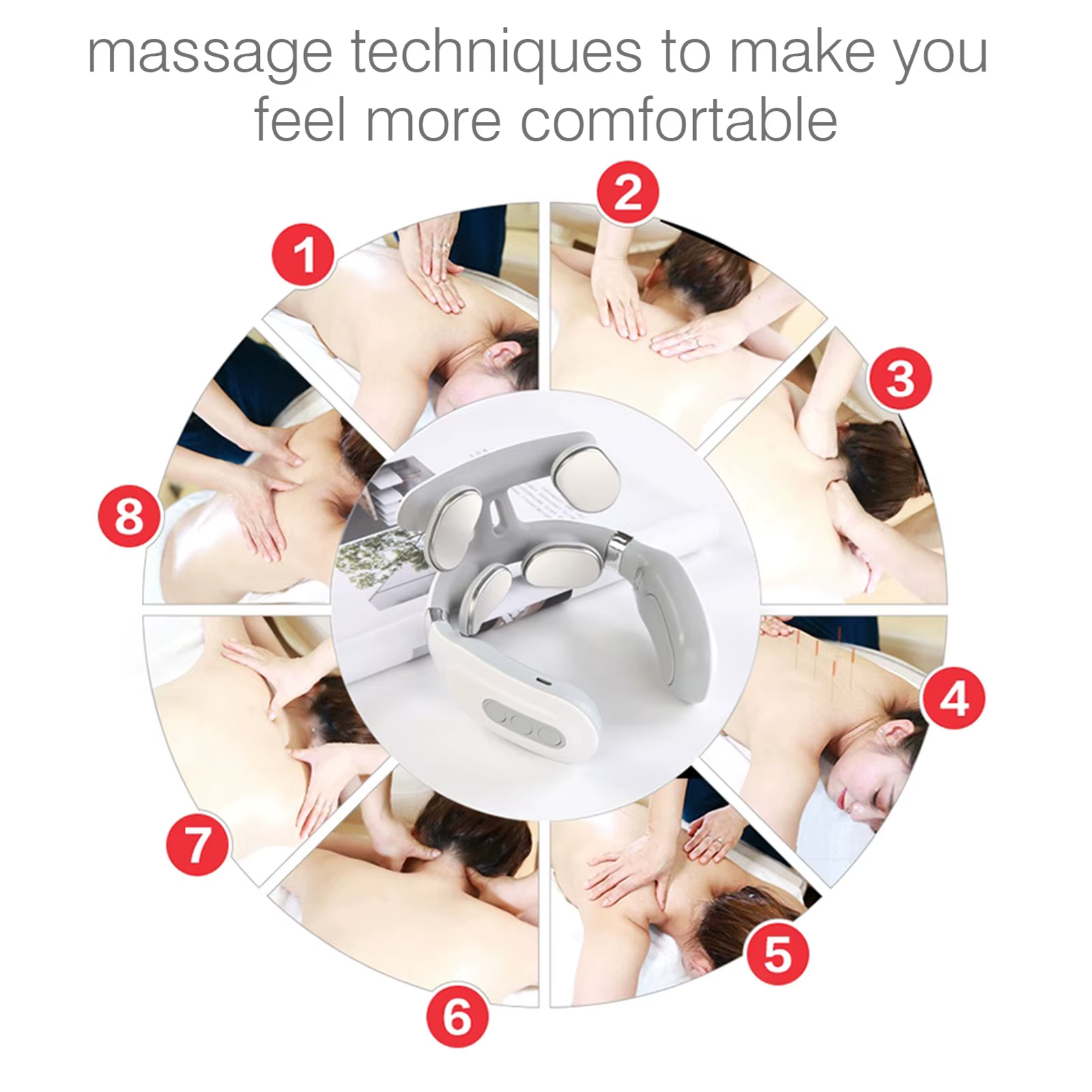 massage techniques to make you feel more comfortable

1

2

3

4

5

6

7

8